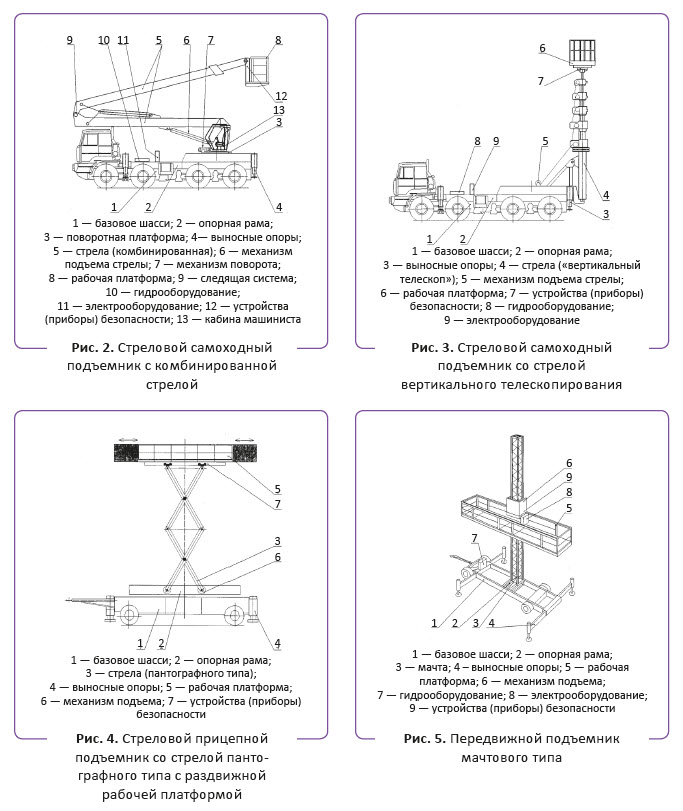 9 10 11 5 6 7 8
12
13
3
1 2 4

1 — базовое шасси; 2 — опорная рама; 3 — поворотная платформа; 4— выносные опоры; 5 — стрела (комбинированная); 6 — механизм подъема стрелы; 7 — механизм поворота; 8 — рабочая платформа; 9 — следящая система; 10 — гидрооборудование; 11 — электрооборудование; 12 — устройства (приборы) безопасности; 13 — кабина машиниста

Рис. 2. Стреловой самоходный подъемник с комбинированной стрелой

6
7
8 9
5
4
3
1 2

1 — базовое шасси; 2 — опорная рама; 3 — выносные опоры; 4 — стрела («вертикальный телескоп»); 5 — механизм подъема стрелы; 6 — рабочая платформа; 7 — устройства (приборы) безопасности; 8 — гидрооборудование; 9 — электрооборудование

Рис. 3. Стреловой самоходный подъемник со стрелой вертикального телескопирования

5
7
3
6
1 2
4

1 — базовое шасси; 2 — опорная рама; 3 — стрела (пантографного типа); 4 — выносные опоры; 5 — рабочая платформа; 6 — механизм подъема; 7 — устройства (приборы) безопасности

Рис. 4. Стреловой прицепной подъемник со стрелой пантографного типа с раздвижной рабочей платформой

6
9
8
5
7
1 2 3 4

1 — базовое шасси; 2 — опорная рама; 3 — мачта; 4 — выносные опоры; 5 — рабочая платформа; 6 — механизм подъема; 7 — гидрооборудование; 8 — электрооборудование; 9 — устройства (приборы) безопасности

Рис. 5. Передвижной подъемник мачтового типа